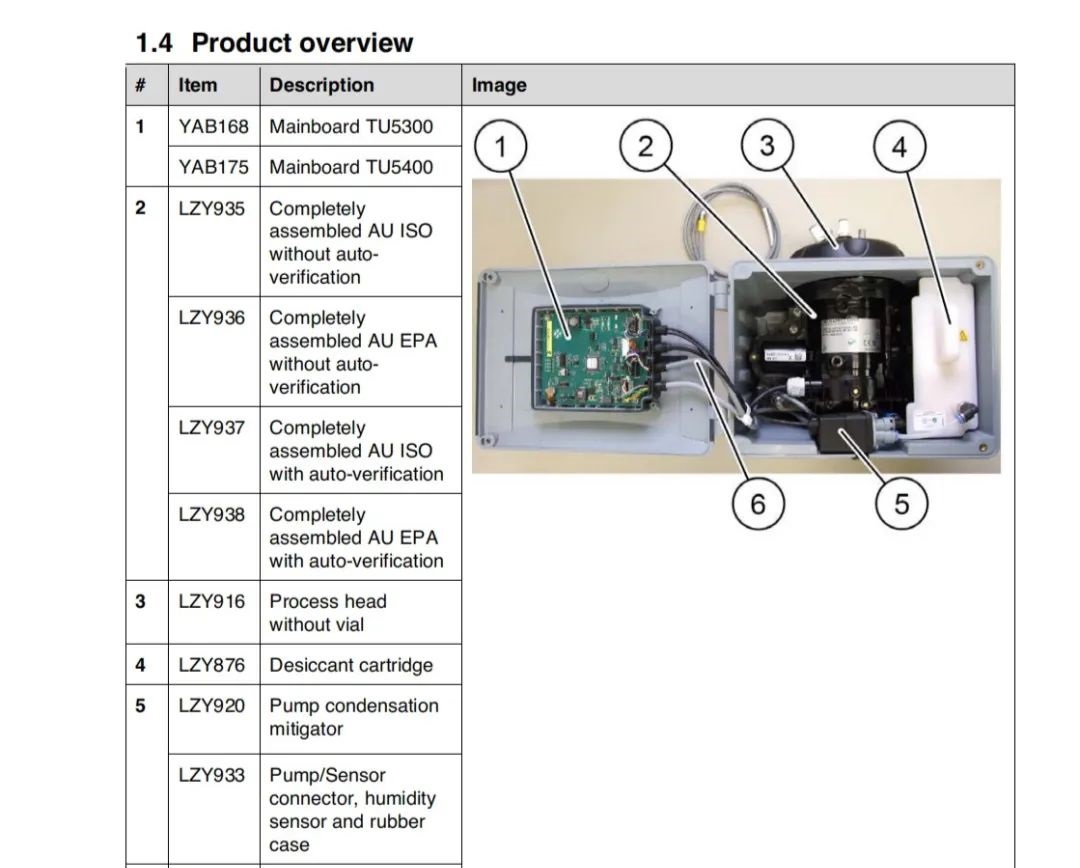 1.4 Product overview

| # | Item | Description | Image |
|---|---|---|---|
| 1 | YAB168 | Mainboard TU5300 | 1 2 3 4 6 5 |
| | YAB175 | Mainboard TU5400 | |
| 2 | LZY935 | Completely assembled AU ISO without auto-verification | |
| | LZY936 | Completely assembled AU EPA without auto-verification | |
| | LZY937 | Completely assembled AU ISO with auto-verification | |
| | LZY938 | Completely assembled AU EPA with auto-verification | |
| 3 | LZY916 | Process head without vial | |
| 4 | LZY876 | Desiccant cartridge | |
| 5 | LZY920 | Pump condensation mitigator | |
| | LZY933 | Pump/Sensor connector, humidity sensor and rubber case | |